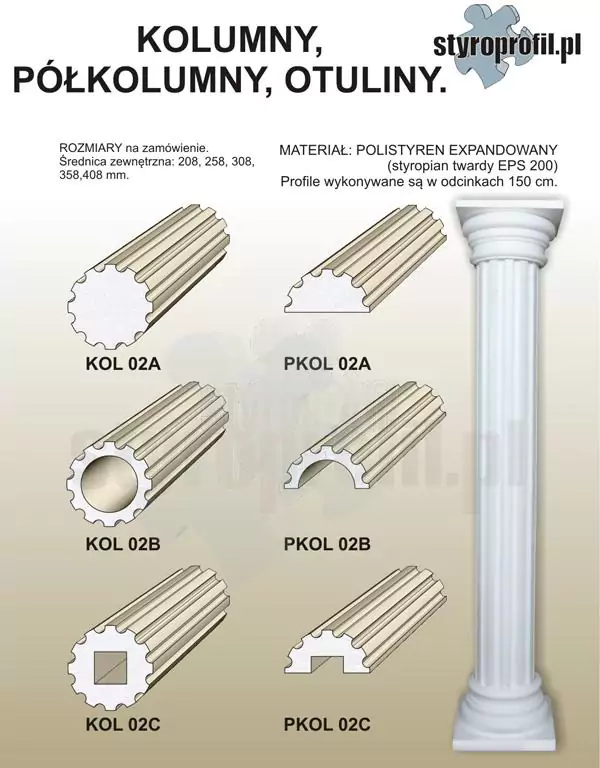 KOLUMNY,
PÓŁKOLUMNY, OTULINY.

styroprofil.pl

ROZMIARY na zamówienie.
Średnica zewnętrzna: 208, 258, 308, 358,408 mm.

MATERIAŁ: POLISTYREN EXPANDOWANY
(styropian twardy EPS 200)
Profile wykonywane są w odcinkach 150 cm.

KOL 02A

PKOL 02A

KOL 02B

PKOL 02B

KOL 02C

PKOL 02C